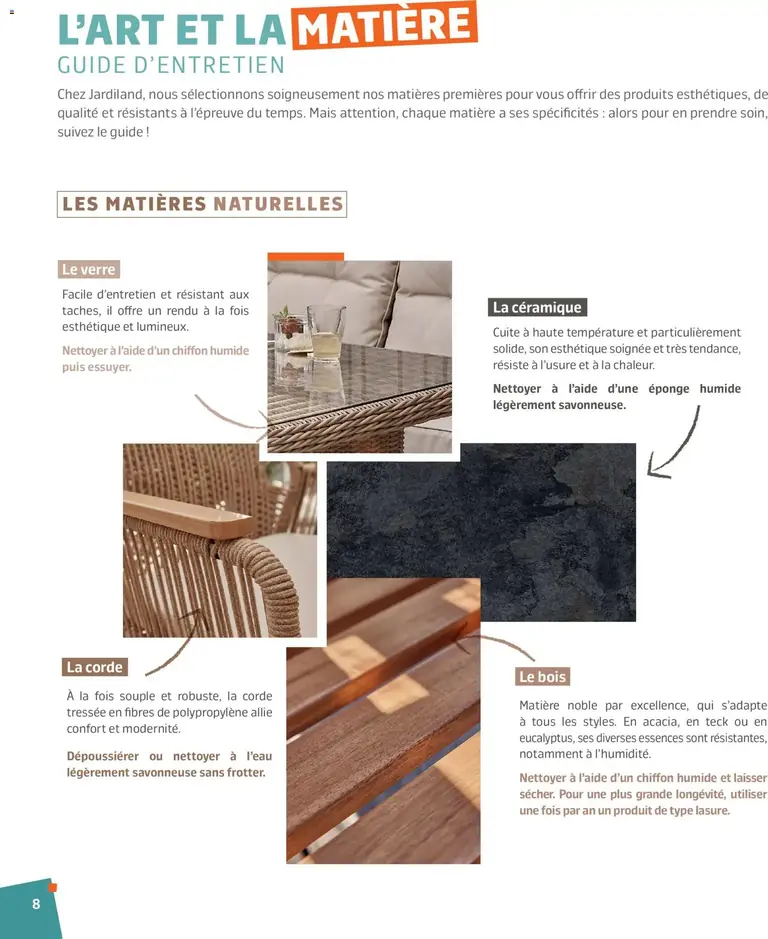 L'ART ET LA MATIÈRE
GUIDE D'ENTRETIEN

Chez Jardiland, nous sélectionnons soigneusement nos matières premières pour vous offrir des produits esthétiques, de qualité et résistants à l'épreuve du temps. Mais attention, chaque matière a ses spécificités : alors pour en prendre soin, suivez le guide !

LES MATIÈRES NATURELLES

Le verre
Facile d'entretien et résistant aux taches, il offre un rendu à la fois esthétique et lumineux.

Nettoyer à l'aide d'un chiffon humide puis essuyer.

La céramique
Cuite à haute température et particulièrement solide, son esthétique soignée et très tendance, résiste à l'usure et à la chaleur.

Nettoyer à l'aide d'une éponge humide légèrement savonneuse.

La corde
À la fois souple et robuste, la corde tressée en fibres de polypropylène allie confort et modernité.

Dépoussiérer ou nettoyer à l'eau légèrement savonneuse sans frotter.

Le bois
Matière noble par excellence, qui s'adapte à tous les styles. En acacia, en teck ou en eucalyptus, ses diverses essences sont résistantes, notamment à l'humidité.

Nettoyer à l'aide d'un chiffon humide et laisser sécher. Pour une plus grande longévité, utiliser une fois par an un produit de type lasure.

8