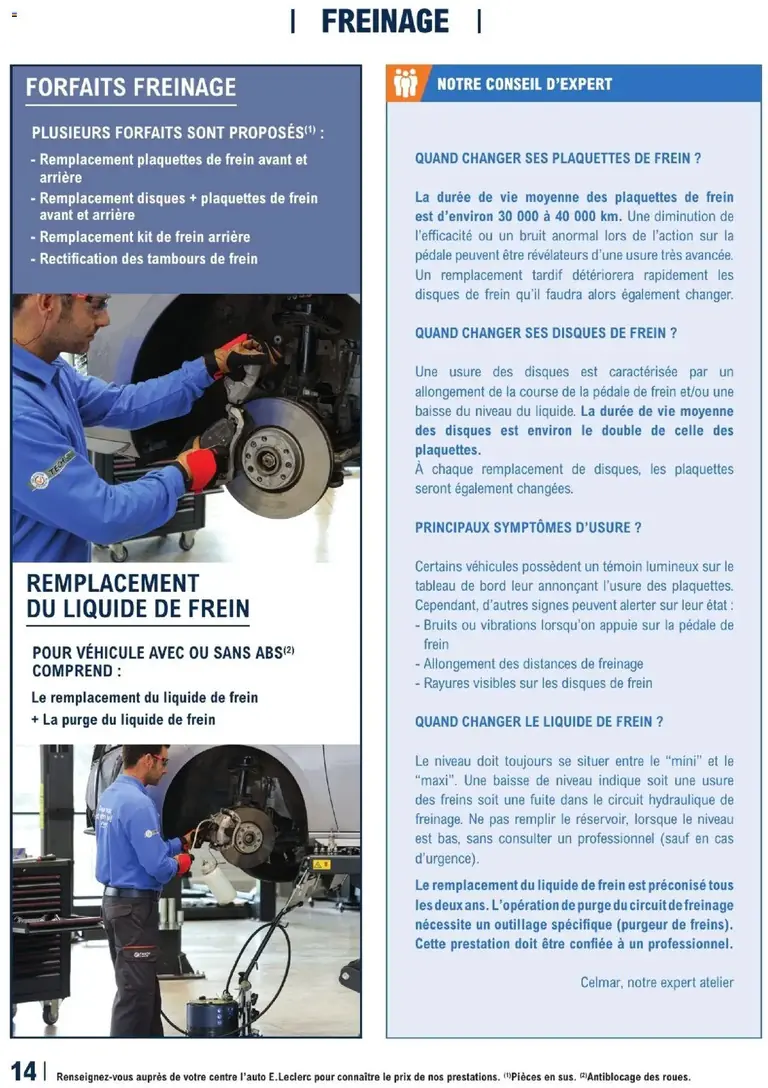 | FREINAGE |

FORFAITS FREINAGE

PLUSIEURS FORFAITS SONT PROPOSÉS$^{(1)}$ :
- Remplacement plaquettes de frein avant et arrière
- Remplacement disques + plaquettes de frein avant et arrière
- Remplacement kit de frein arrière
- Rectification des tambours de frein

REMPLACEMENT DU LIQUIDE DE FREIN

POUR VÉHICULE AVEC OU SANS ABS$^{(2)}$ COMPREND :
Le remplacement du liquide de frein
+ La purge du liquide de frein

NOTRE CONSEIL D'EXPERT

QUAND CHANGER SES PLAQUETTES DE FREIN ?

La durée de vie moyenne des plaquettes de frein est d'environ 30 000 à 40 000 km. Une diminution de l'efficacité ou un bruit anormal lors de l'action sur la pédale peuvent être révélateurs d'une usure très avancée. Un remplacement tardif détériorera rapidement les disques de frein qu'il faudra alors également changer.

QUAND CHANGER SES DISQUES DE FREIN ?

Une usure des disques est caractérisée par un allongement de la course de la pédale de frein et/ou une baisse du niveau du liquide. La durée de vie moyenne des disques est environ le double de celle des plaquettes.
À chaque remplacement de disques, les plaquettes seront également changées.

PRINCIPAUX SYMPTÔMES D'USURE ?

Certains véhicules possèdent un témoin lumineux sur le tableau de bord leur annonçant l'usure des plaquettes. Cependant, d'autres signes peuvent alerter sur leur état :
- Bruits ou vibrations lorsqu'on appuie sur la pédale de frein
- Allongement des distances de freinage
- Rayures visibles sur les disques de frein

QUAND CHANGER LE LIQUIDE DE FREIN ?

Le niveau doit toujours se situer entre le "mini" et le "maxi". Une baisse de niveau indique soit une usure des freins soit une fuite dans le circuit hydraulique de freinage. Ne pas remplir le réservoir, lorsque le niveau est bas, sans consulter un professionnel (sauf en cas d'urgence).

Le remplacement du liquide de frein est préconisé tous les deux ans. L'opération de purge du circuit de freinage nécessite un outillage spécifique (purgeur de freins). Cette prestation doit être confiée à un professionnel.

Celmar, notre expert atelier

14 | Renseignez-vous auprès de votre centre l'auto E.Leclerc pour connaître le prix de nos prestations. $^{(1)}$Pièces en sus. $^{(2)}$Antiblocage des roues.