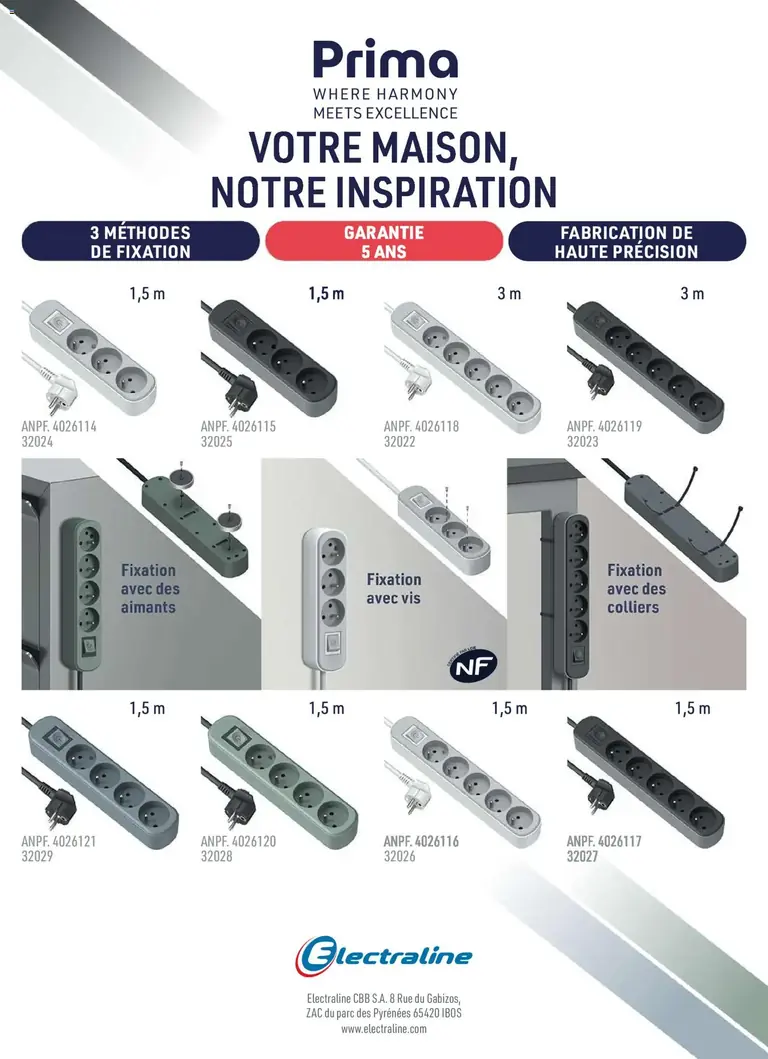 Prima
WHERE HARMONY
MEETS EXCELLENCE

VOTRE MAISON,
NOTRE INSPIRATION

3 MÉTHODES
DE FIXATION

GARANTIE
5 ANS

FABRICATION DE
HAUTE PRÉCISION

1,5 m
ANPF. 4026114
32024

1,5 m
ANPF. 4026115
32025

3 m
ANPF. 4026118
32022

3 m
ANPF. 4026119
32023

Fixation avec des aimants

Fixation avec vis

NF

Fixation avec des colliers

1,5 m
ANPF. 4026121
32029

1,5 m
ANPF. 4026120
32028

1,5 m
ANPF. 4026116
32026

1,5 m
ANPF. 4026117
32027

Electraline

Electraline CBB S.A. 8 Rue du Gabizos,
ZAC du parc des Pyrénées 65420 IBOS
www.electraline.com