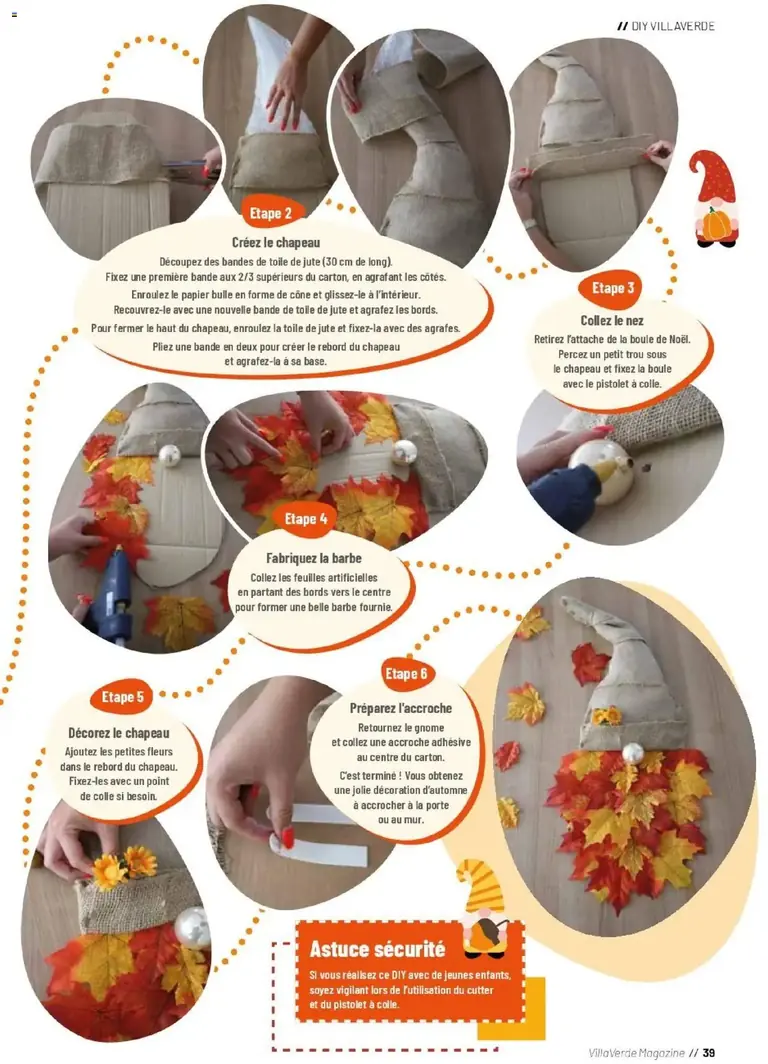 // DIY VILLAVERDE

Etape 2

Créez le chapeau

Découpez des bandes de toile de jute (30 cm de long). Fixez une première bande aux 2/3 supérieurs du carton, en agrafant les côtés.

Enroulez le papier bulle en forme de cône et glissez-le à l'intérieur. Recouvrez-le avec une nouvelle bande de toile de jute et agrafez les bords.

Pour fermer le haut du chapeau, enroulez la toile de jute et fixez-la avec des agrafes.

Pliez une bande en deux pour créer le rebord du chapeau et agrafez-la à sa base.

Etape 3

Collez le nez

Retirez l'attache de la boule de Noël. Percez un petit trou sous le chapeau et fixez la boule avec le pistolet à colle.

Etape 4

Fabriquez la barbe

Collez les feuilles artificielles en partant des bords vers le centre pour former une belle barbe fournie.

Etape 5

Décorez le chapeau

Ajoutez les petites fleurs dans le rebord du chapeau. Fixez-les avec un point de colle si besoin.

Etape 6

Préparez l'accroche

Retournez le gnome et collez une accroche adhésive au centre du carton.

C'est terminé ! Vous obtenez une jolie décoration d'automne à accrocher à la porte ou au mur.

Astuce sécurité

Si vous réalisez ce DIY avec de jeunes enfants, soyez vigilant lors de l'utilisation du cutter et du pistolet à colle.

VillaVerde Magazine // 39